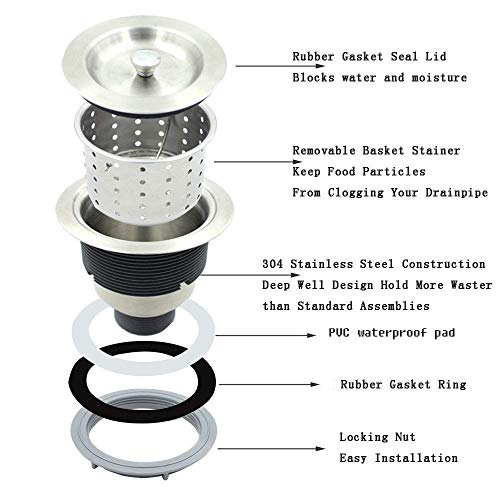 Rubber Gasket Seal Lid
Blocks water and moisture

Removable Basket Stainer
Keep Food Particles
From Clogging Your Drainpipe

304 Stainless Steel Construction
Deep Well Design Hold More Waster
than Standard Assemblies

PVC waterproof pad

Rubber Gasket Ring

Locking Nut
Easy Installation