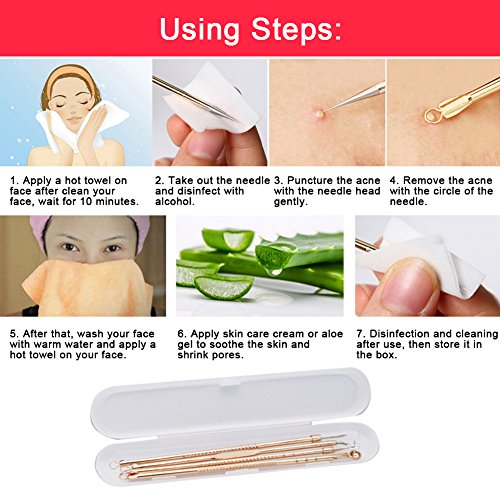 Using Steps:

1. Apply a hot towel on face after clean your face, wait for 10 minutes.

2. Take out the needle and disinfect with alcohol.

3. Puncture the acne with the needle head gently.

4. Remove the acne with the circle of the needle.

5. After that, wash your face with warm water and apply a hot towel on your face.

6. Apply skin care cream or aloe gel to soothe the skin and shrink pores.

7. Disinfection and cleaning after use, then store it in the box.