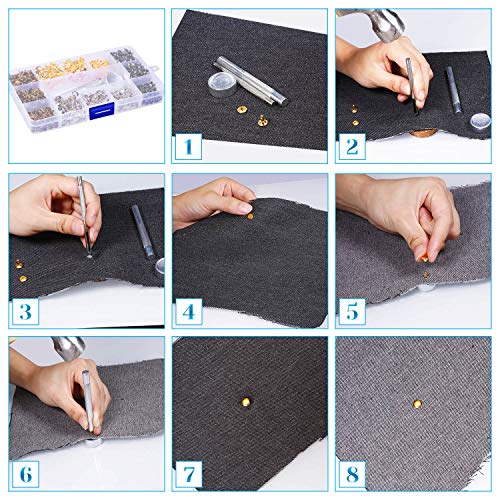 1

2

3

4

5

6

7

8