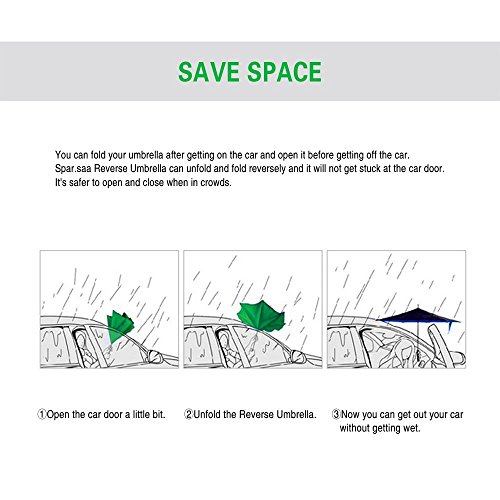 SAVE SPACE

You can fold your umbrella after getting on the car and open it before getting off the car. Spar.saa Reverse Umbrella can unfold and fold reversely and it will not get stuck at the car door. It's safer to open and close when in crowds.

①Open the car door a little bit.

②Unfold the Reverse Umbrella.

③Now you can get out your car without getting wet.