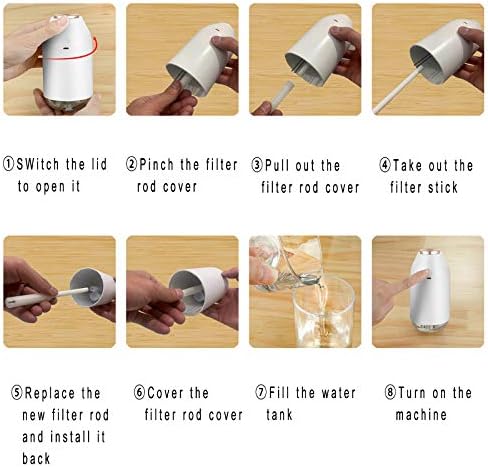 ①SWitch the lid to open it

②Pinch the filter rod cover

③Pull out the filter rod cover

④Take out the filter stick

⑤Replace the new filter rod and install it back

⑥Cover the filter rod cover

⑦Fill the water tank

⑧Turn on the machine