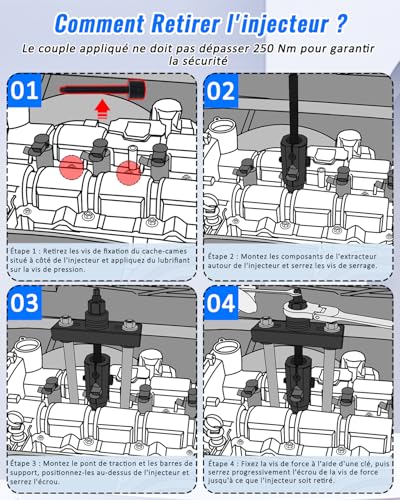 Comment Retirer l'injecteur ?

Le couple appliqué ne doit pas dépasser 250 Nm pour garantir la sécurité

01

Étape 1 : Retirez les vis de fixation du cache-cames situé à côté de l'injecteur et appliquez du lubrifiant sur la vis de pression.

02

Étape 2 : Montez les composants de l'extracteur autour de l'injecteur et serrez les vis de serrage.

03

Étape 3 : Montez le pont de traction et les barres de support, positionnez-les au-dessus de l'injecteur et serrez l'écrou.

04

Étape 4 : Fixez la vis de force à l'aide d'une clé, puis serrez progressivement l'écrou de la vis de force jusqu'à ce que l'injecteur soit retiré.