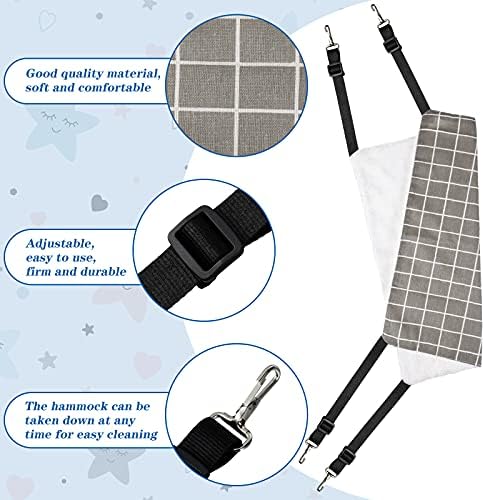 Good quality material, soft and comfortable

Adjustable, easy to use, firm and durable

The hammock can be taken down at any time for easy cleaning