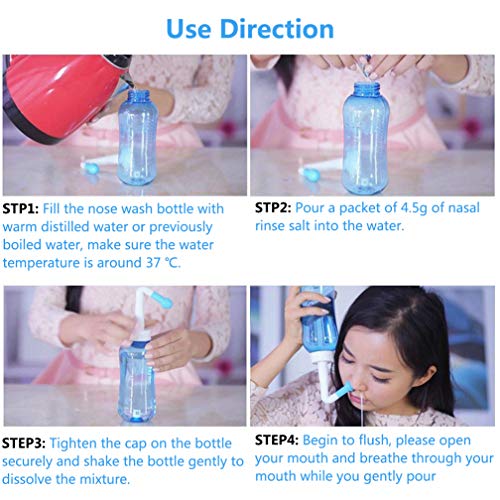 Use Direction

STP1: Fill the nose wash bottle with warm distilled water or previously boiled water, make sure the water temperature is around 37 ℃.

STP2: Pour a packet of 4.5g of nasal rinse salt into the water.

STEP3: Tighten the cap on the bottle securely and shake the bottle gently to dissolve the mixture.

STEP4: Begin to flush, please open your mouth and breathe through your mouth while you gently pour