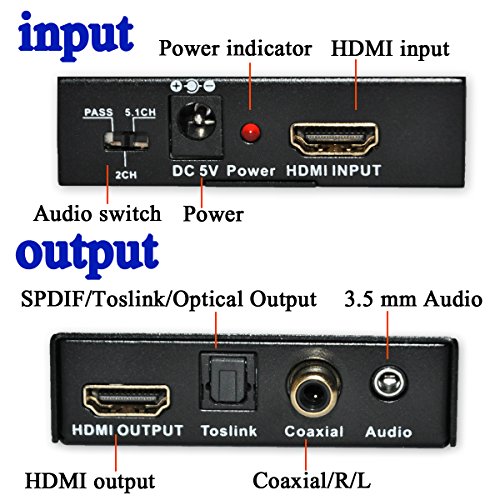 input

Power indicator

HDMI input

PASS 5.1CH

2CH

DC 5V Power HDMI INPUT

Audio switch

Power

output

SPDIF/Toslink/Optical Output

3.5 mm Audio

HDMI OUTPUT Toslink Coaxial Audio

HDMI output

Coaxial/R/L