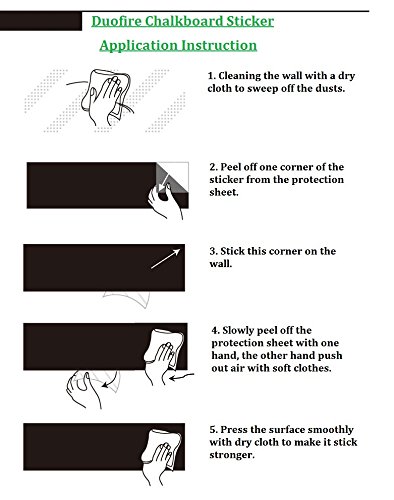 Duofire Chalkboard Sticker

Application Instruction

1. Cleaning the wall with a dry cloth to sweep off the dusts.

2. Peel off one corner of the sticker from the protection sheet.

3. Stick this corner on the wall.

4. Slowly peel off the protection sheet with one hand, the other hand push out air with soft clothes.

5. Press the surface smoothly with dry cloth to make it stick stronger.