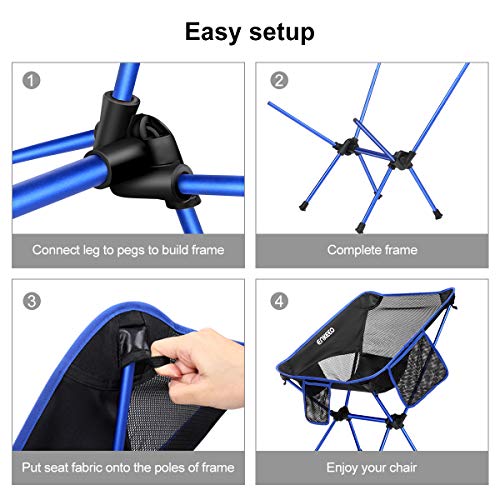 Easy setup

1

Connect leg to pegs to build frame

2

Complete frame

3

Put seat fabric onto the poles of frame

4

ENKEEO

Enjoy your chair