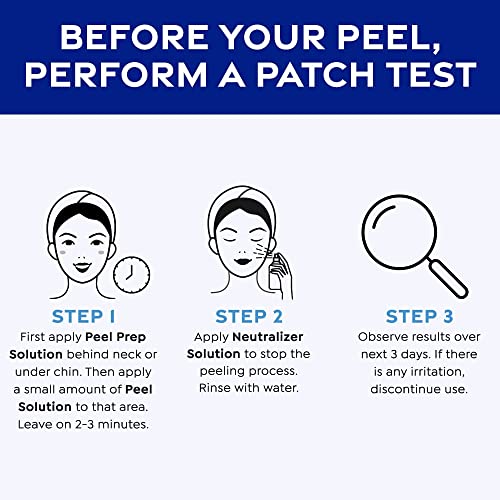 BEFORE YOUR PEEL, PERFORM A PATCH TEST

STEP 1
First apply Peel Prep Solution behind neck or under chin. Then apply a small amount of Peel Solution to that area. Leave on 2-3 minutes.

STEP 2
Apply Neutralizer Solution to stop the peeling process. Rinse with water.

STEP 3
Observe results over next 3 days. If there is any irritation, discontinue use.