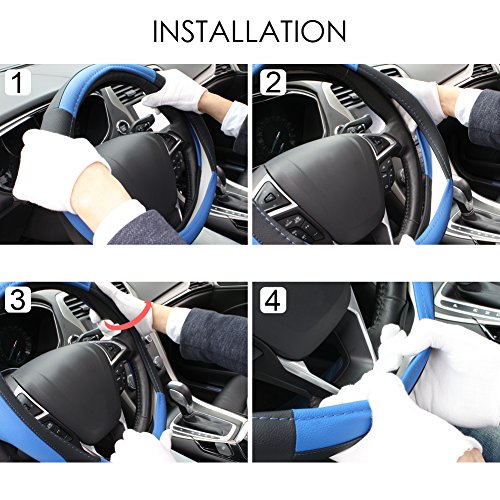 INSTALLATION

1

2

3

4