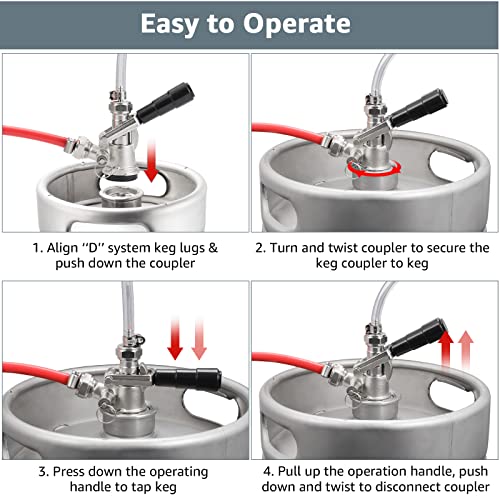 Easy to Operate

1. Align "D" system keg lugs & push down the coupler

2. Turn and twist coupler to secure the keg coupler to keg

3. Press down the operating handle to tap keg

4. Pull up the operation handle, push down and twist to disconnect coupler