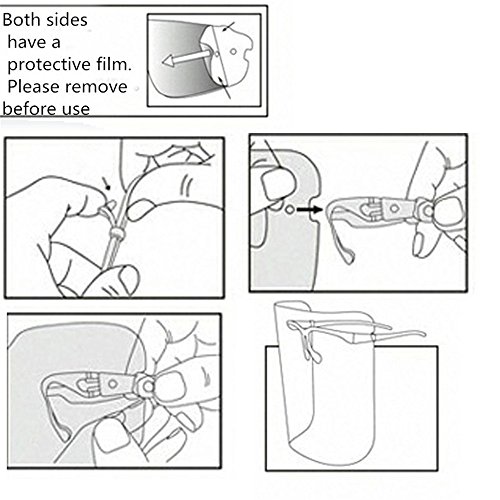 Both sides have a protective film. Please remove before use