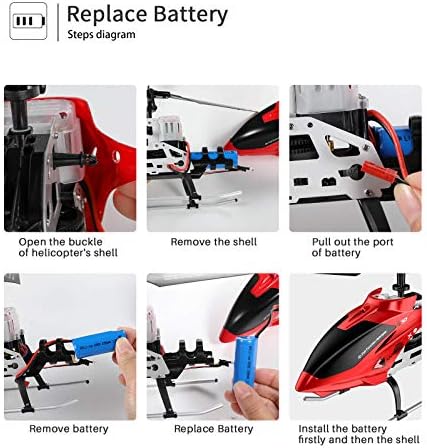 Replace Battery
Steps diagram

Open the buckle of helicopter's shell

Remove the shell

Pull out the port of battery

Remove battery

Replace Battery

Install the battery firstly and then the shell