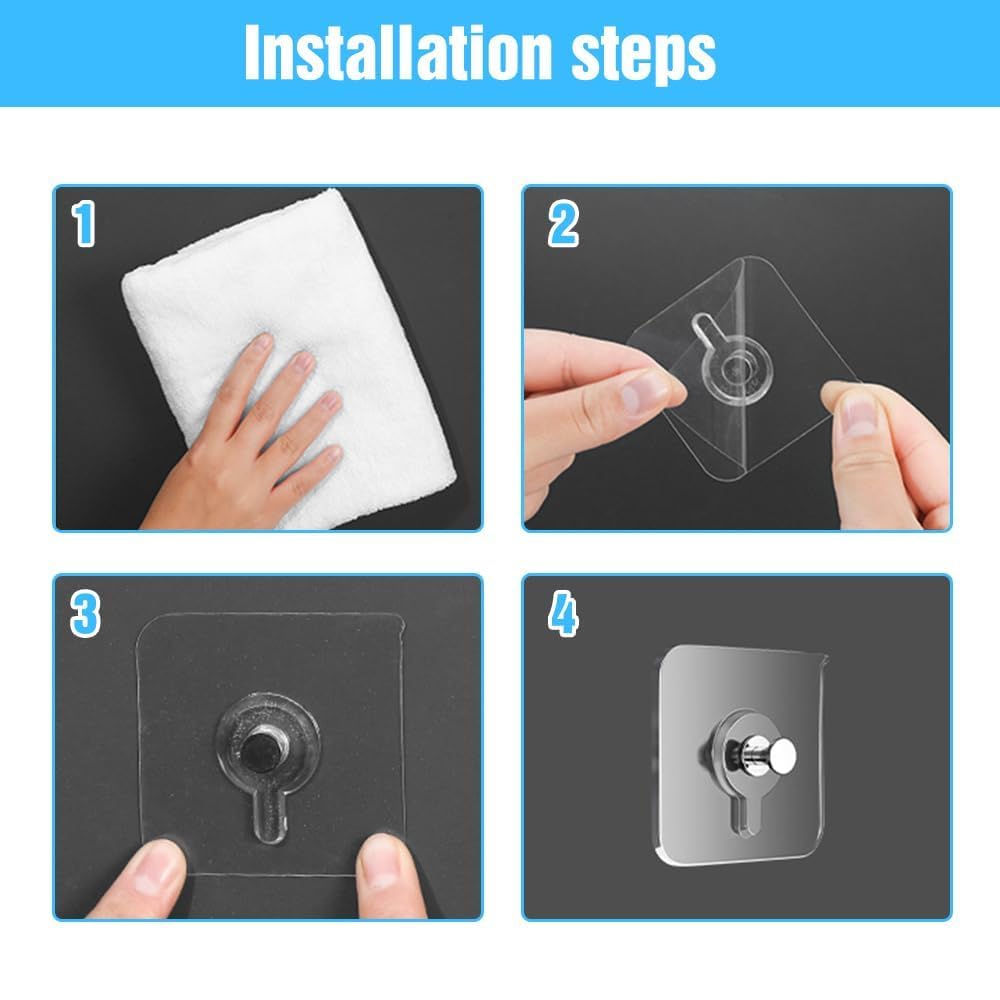 Installation steps

1

2

3

4