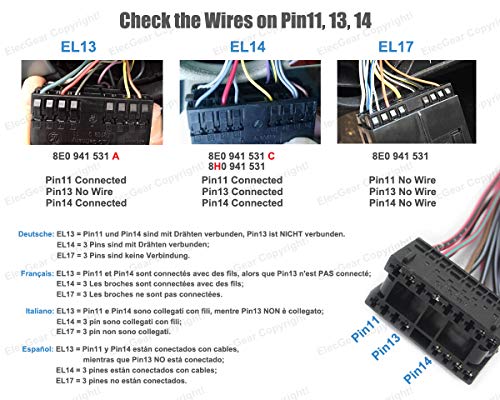 Check the Wires on Pin11, 13, 14

EL13

8E0 941 531 A

Pin11 Connected
Pin13 No Wire
Pin14 Connected

EL14

8E0 941 531 C
8H0 941 531

Pin11 Connected
Pin13 Connected
Pin14 Connected

EL17

8E0 941 531

Pin11 No Wire
Pin13 No Wire
Pin14 No Wire

Deutsche: EL13 = Pin11 und Pin14 sind mit Drähten verbunden, Pin13 ist NICHT verbunden.
EL14 = 3 Pins sind mit Drähten verbunden;
EL17 = 3 Pins sind keine Verbindung.

Français: EL13 = Pin11 et Pin14 sont connectés avec des fils, alors que Pin13 n'est PAS connecté;
EL14 = 3 Les broches sont connectées avec des fils;
EL17 = 3 Les broches ne sont pas connectées.

Italiano: EL13 = Pin11 e Pin14 sono collegati con fili, mentre Pin13 NON è collegato;
EL14 = 3 pin sono collegati con fili;
EL17 = 3 pin non sono collegati.

Español: EL13 = Pin11 y Pin14 están conectados con cables, mientras que Pin13 NO está conectado;
EL14 = 3 pines están conectados con cables;
EL17 = 3 pines no están conectados.

Pin11
Pin13
Pin14

ElecGear Copyright