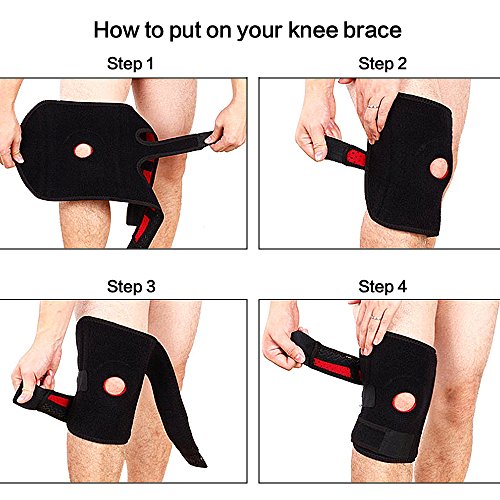 How to put on your knee brace

Step 1

Step 2

Step 3

Step 4