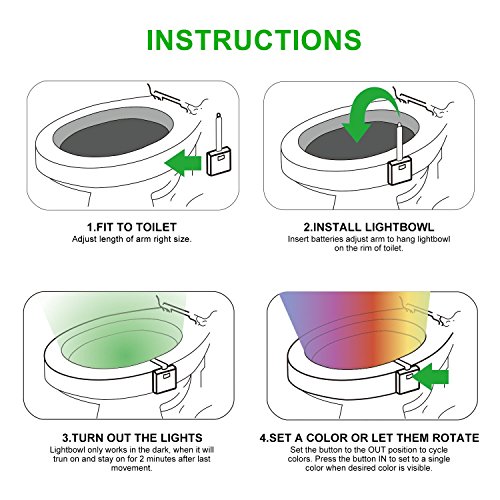 INSTRUCTIONS

1.FIT TO TOILET
Adjust length of arm right size.

2.INSTALL LIGHTBOWL
Insert batteries adjust arm to hang lightbowl on the rim of toilet.

3.TURN OUT THE LIGHTS
Lightbowl only works in the dark, when it will trun on and stay on for 2 minutes after last movement.

4.SET A COLOR OR LET THEM ROTATE
Set the button to the OUT position to cycle colors. Press the button IN to set to a single color when desired color is visible.