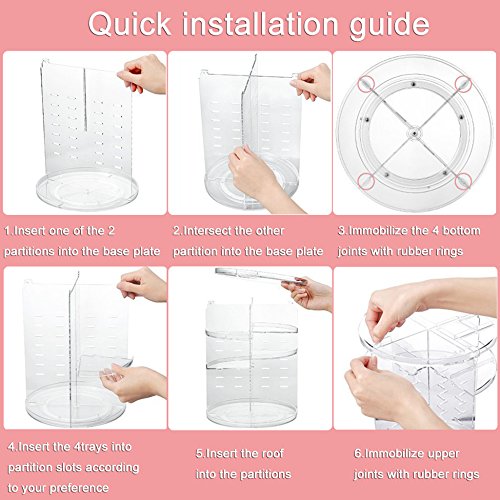 Quick installation guide

1.Insert one of the 2 partitions into the base plate

2.Intersect the other partition into the base plate

3.Immobilize the 4 bottom joints with rubber rings

4.Insert the 4trays into partition slots according to your preference

5.Insert the roof into the partitions

6.Immobilize upper joints with rubber rings