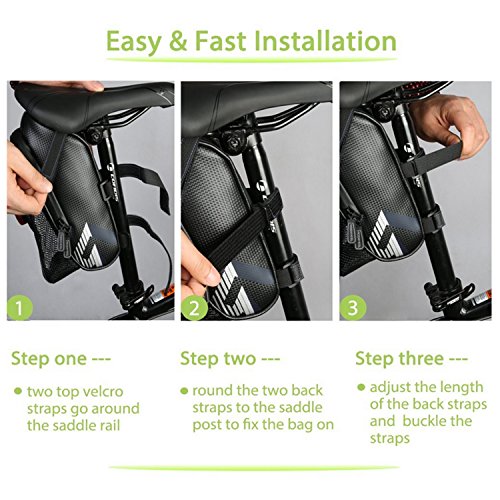 Easy & Fast Installation

1

2

3

Step one ---

• two top velcro straps go around the saddle rail

Step two ---

• round the two back straps to the saddle post to fix the bag on

Step three ---

• adjust the length of the back straps and buckle the straps