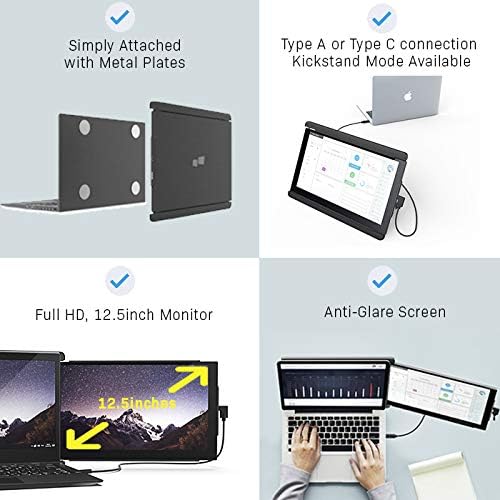 Simply Attached with Metal Plates

Type A or Type C connection Kickstand Mode Available

Full HD, 12.5inch Monitor

12.5inches

Anti-Glare Screen