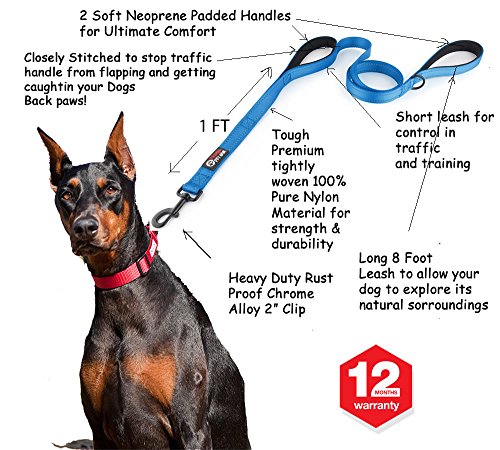 2 Soft Neoprene Padded Handles for Ultimate Comfort

Closely Stitched to stop traffic handle from flapping and getting caughtin your Dogs Back paws!

1 FT

Tough Premium tightly woven 100% Pure Nylon Material for strength & durability

Short leash for control in traffic and training

Heavy Duty Rust Proof Chrome Alloy 2" Clip

Long 8 Foot Leash to allow your dog to explore its natural sorroundings

12 MONTHS warranty