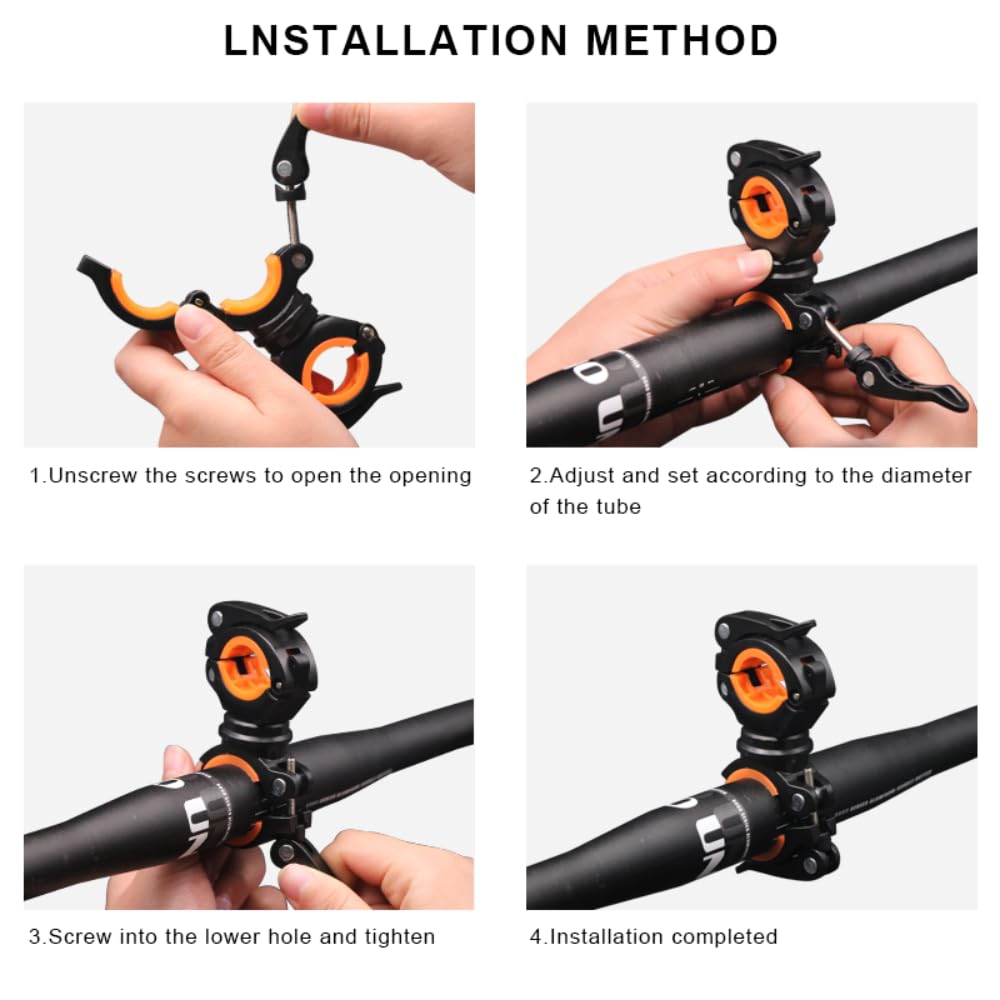 LNSTALLATION METHOD

1.Unscrew the screws to open the opening

2.Adjust and set according to the diameter of the tube

3.Screw into the lower hole and tighten

4.Installation completed