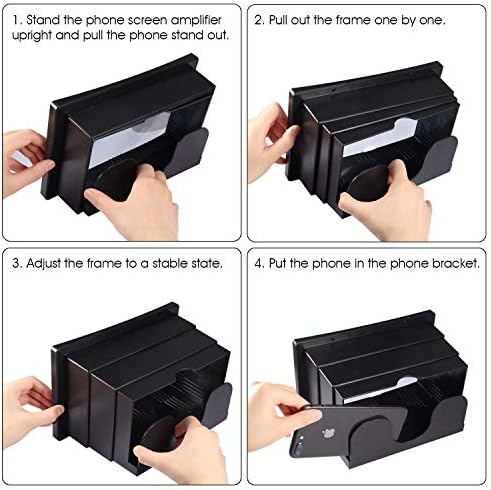 1. Stand the phone screen amplifier upright and pull the phone stand out.

2. Pull out the frame one by one.

3. Adjust the frame to a stable state.

4. Put the phone in the phone bracket.