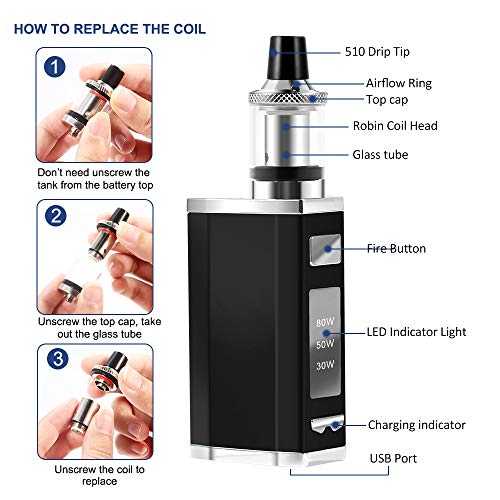 HOW TO REPLACE THE COIL

1

Don't need unscrew the tank from the battery top

2

Unscrew the top cap, take out the glass tube

3

Unscrew the coil to replace

510 Drip Tip

Airflow Ring

Top cap

Robin Coil Head

Glass tube

Fire Button

80W

50W

30W

LED Indicator Light

Charging indicator

USB Port