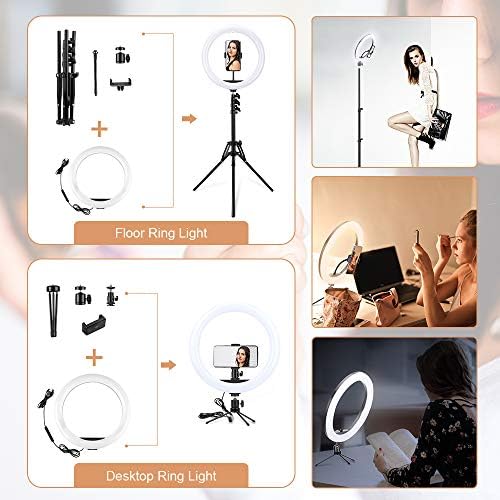 Floor Ring Light

Desktop Ring Light