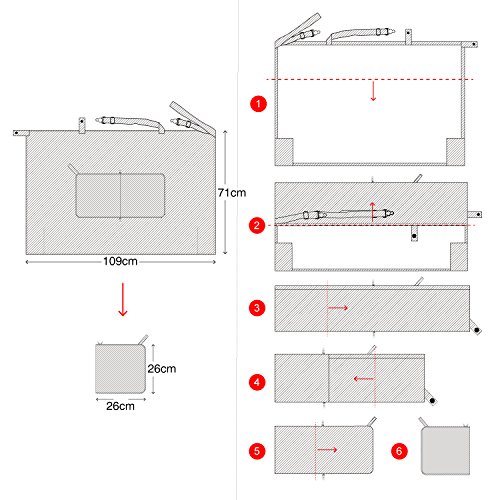 71cm

109cm

26cm

26cm

1

2

3

4

5

6