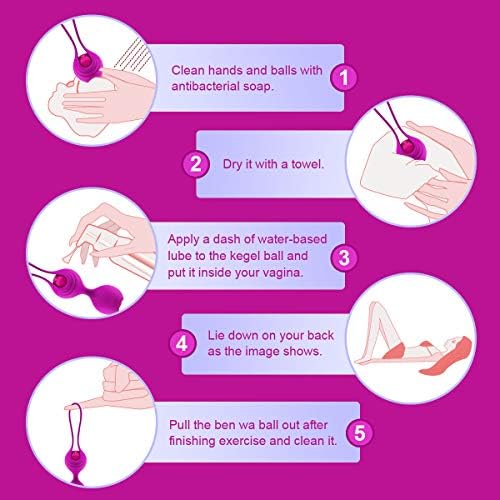 Clean hands and balls with antibacterial soap.

1

2

Dry it with a towel.

Apply a dash of water-based lube to the kegel ball and put it inside your vagina.

3

4

Lie down on your back as the image shows.

Pull the ben wa ball out after finishing exercise and clean it.

5