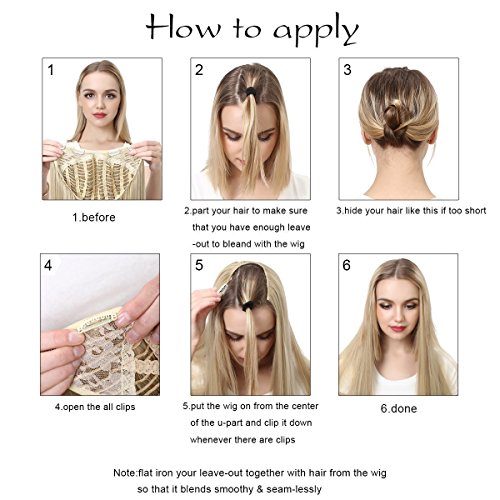 How to apply

1

1.before

2

2.part your hair to make sure that you have enough leave -out to bleand with the wig

3

3.hide your hair like this if too short

4

4.open the all clips

5

5.put the wig on from the center of the u-part and clip it down whenever there are clips

6

6.done

Note:flat iron your leave-out together with hair from the wig so that it blends smoothy & seam-lessly