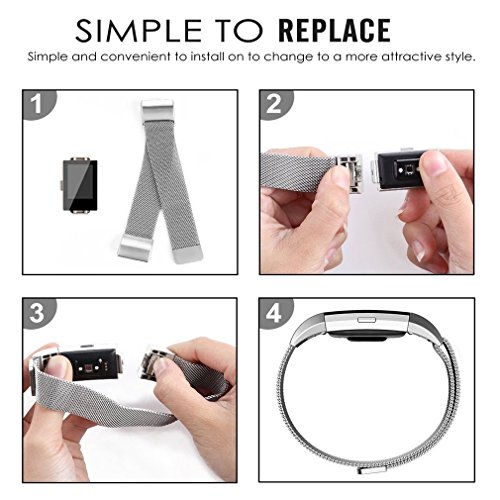 SIMPLE TO REPLACE
Simple and convenient to install on to change to a more attractive style.

1

2

3

4