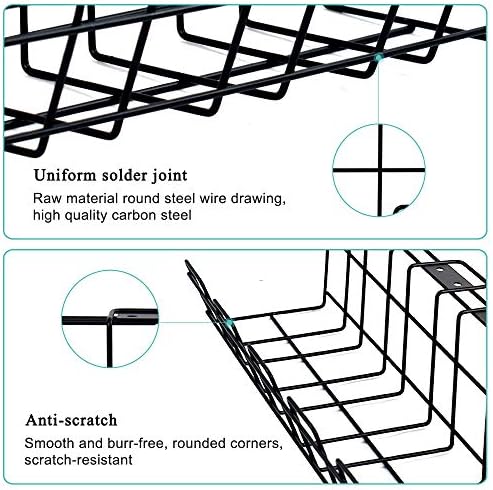 Uniform solder joint

Raw material round steel wire drawing, high quality carbon steel

Anti-scratch

Smooth and burr-free, rounded corners, scratch-resistant