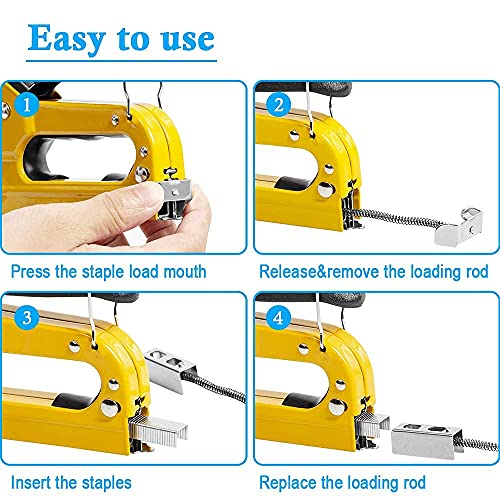 Easy to use

1

Press the staple load mouth

2

Release&remove the loading rod

3

Insert the staples

4

Replace the loading rod