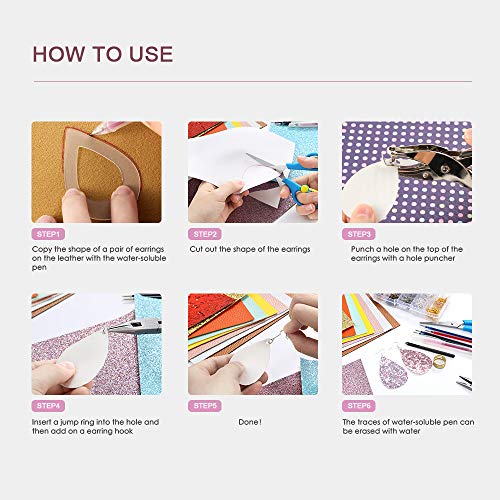 HOW TO USE

STEP1
Copy the shape of a pair of earrings on the leather with the water-soluble pen

STEP2
Cut out the shape of the earrings

STEP3
Punch a hole on the top of the earrings with a hole puncher

STEP4
Insert a jump ring into the hole and then add on a earring hook

STEP5
Done!

STEP6
The traces of water-soluble pen can be erased with water