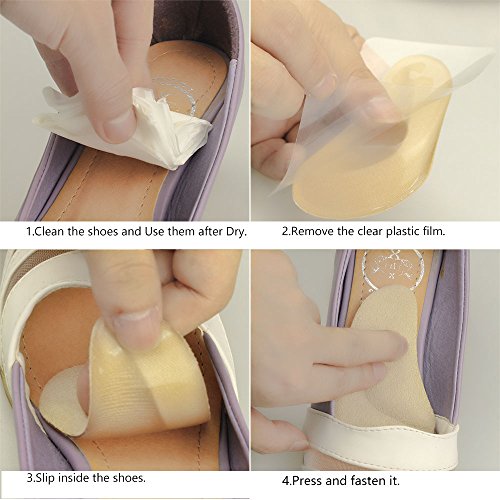 1.Clean the shoes and Use them after Dry.

2.Remove the clear plastic film.

3.Slip inside the shoes.

4.Press and fasten it.