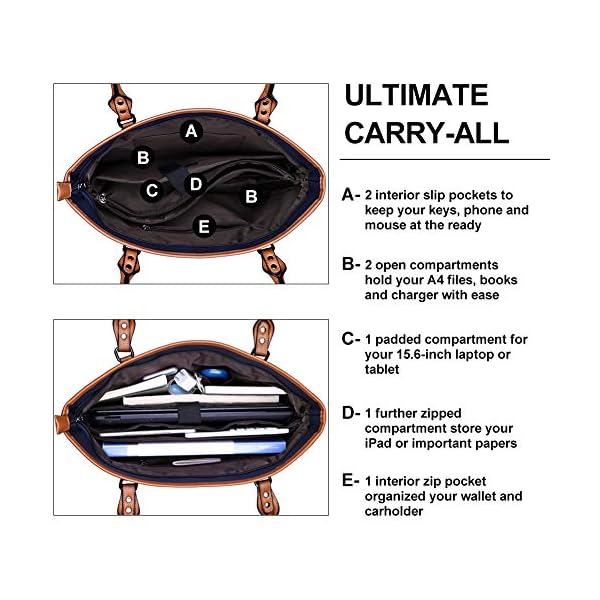 A

B

C

D

B

E

ULTIMATE CARRY-ALL

A- 2 interior slip pockets to keep your keys, phone and mouse at the ready

B- 2 open compartments hold your A4 files, books and charger with ease

C- 1 padded compartment for your 15.6-inch laptop or tablet

D- 1 further zipped compartment store your iPad or important papers

E- 1 interior zip pocket organized your wallet and carholder