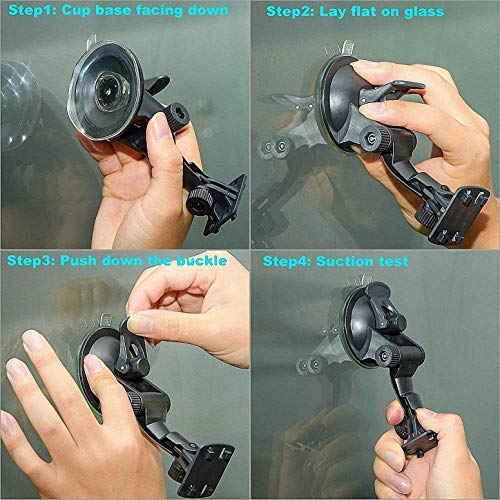 Step1: Cup base facing down

Step2: Lay flat on glass

Step3: Push down the buckle

Step4: Suction test