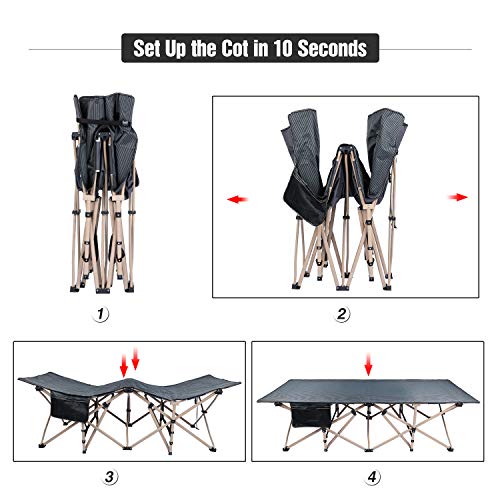 Set Up the Cot in 10 Seconds

1

2

3

4