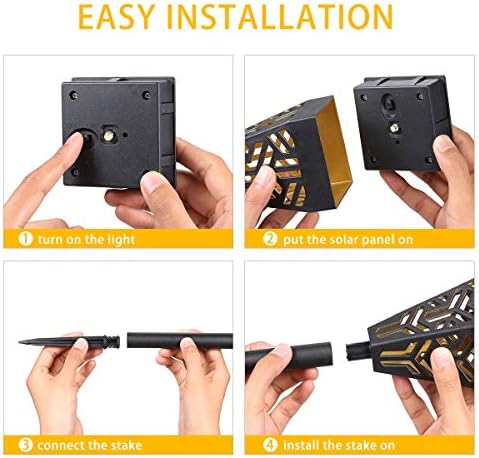 EASY INSTALLATION

1 turn on the light

2 put the solar panel on

3 connect the stake

4 install the stake on