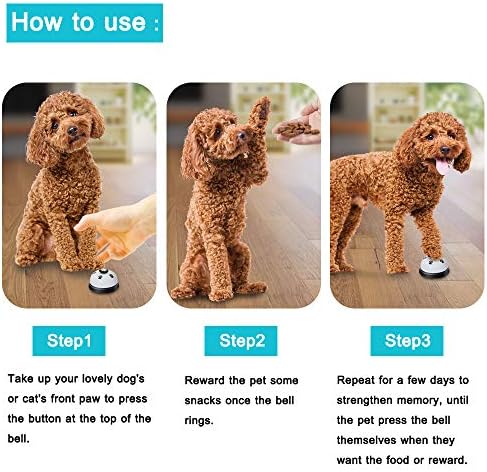 How to use :

Step1

Take up your lovely dog's or cat's front paw to press the button at the top of the bell.

Step2

Reward the pet some snacks once the bell rings.

Step3

Repeat for a few days to strengthen memory, until the pet press the bell themselves when they want the food or reward.