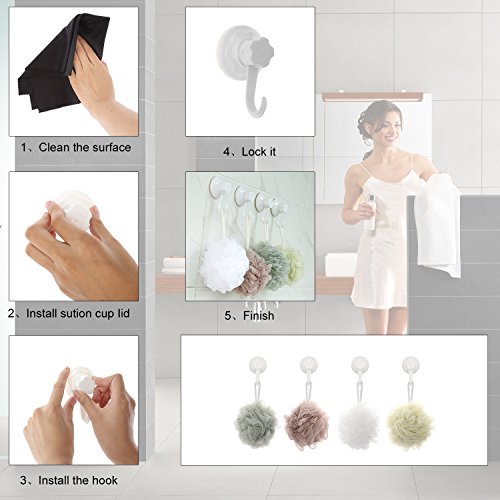 1、Clean the surface

2、Install sution cup lid

3、Install the hook

4、Lock it

5、Finish