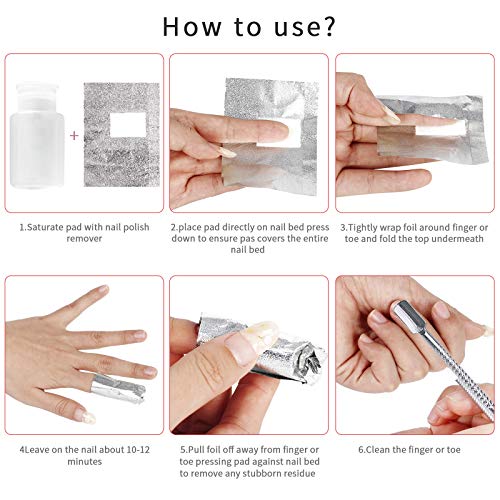 How to use?

+

1.Saturate pad with nail polish remover

2.place pad directly on nail bed press down to ensure pas covers the entire nail bed

3.Tightly wrap foil around finger or toe and fold the top undermeath

4Leave on the nail about 10-12 minutes

5.Pull foil off away from finger or toe pressing pad against nail bed to remove any stubborn residue

6.Clean the finger or toe