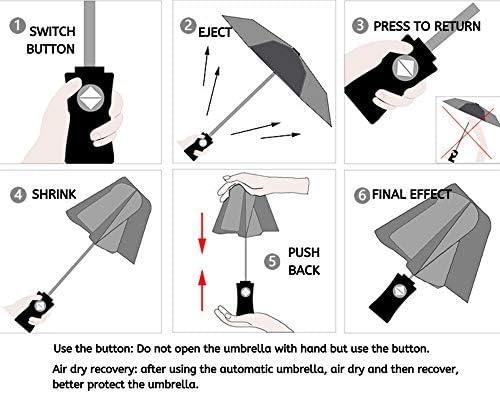 1 SWITCH BUTTON

2 EJECT

3 PRESS TO RETURN

4 SHRINK

5 PUSH BACK

6 FINAL EFFECT

Use the button: Do not open the umbrella with hand but use the button.

Air dry recovery: after using the automatic umbrella, air dry and then recover, better protect the umbrella.