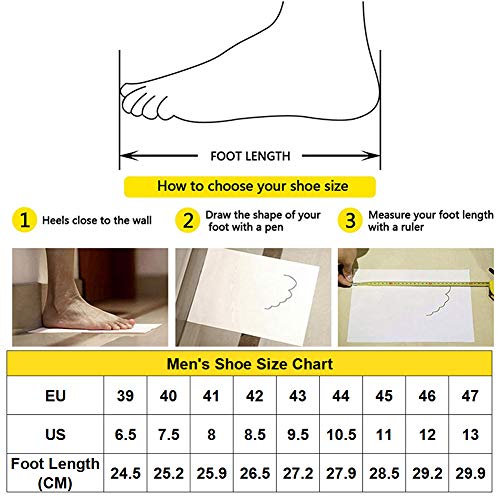 FOOT LENGTH

How to choose your shoe size

1 Heels close to the wall

2 Draw the shape of your foot with a pen

3 Measure your foot length with a ruler

Men's Shoe Size Chart

| EU | 39 | 40 | 41 | 42 | 43 | 44 | 45 | 46 | 47 |
|---|---|---|---|---|---|---|---|---|---|
| US | 6.5 | 7.5 | 8 | 8.5 | 9.5 | 10.5 | 11 | 12 | 13 |
| Foot Length (CM) | 24.5 | 25.2 | 25.9 | 26.5 | 27.2 | 27.9 | 28.5 | 29.2 | 29.9 |