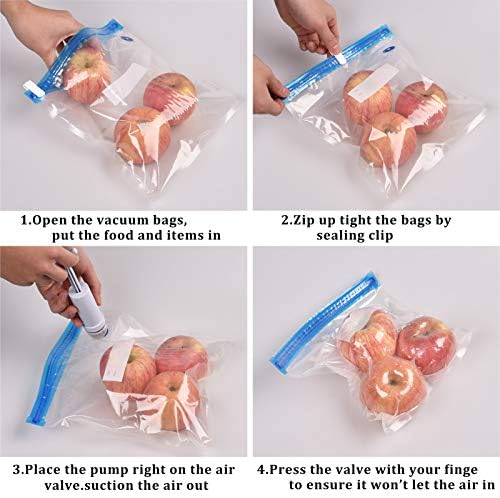 1.Open the vacuum bags, put the food and items in

2.Zip up tight the bags by sealing clip

3.Place the pump right on the air valve.suction the air out

4.Press the valve with your finge to ensure it won't let the air in