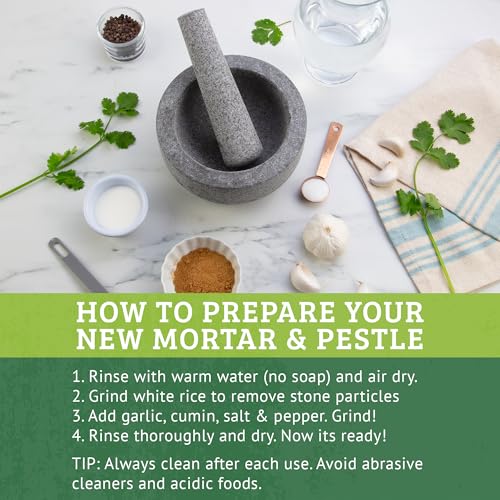 HOW TO PREPARE YOUR NEW MORTAR & PESTLE

1. Rinse with warm water (no soap) and air dry.
2. Grind white rice to remove stone particles
3. Add garlic, cumin, salt & pepper. Grind!
4. Rinse thoroughly and dry. Now its ready!

TIP: Always clean after each use. Avoid abrasive cleaners and acidic foods.