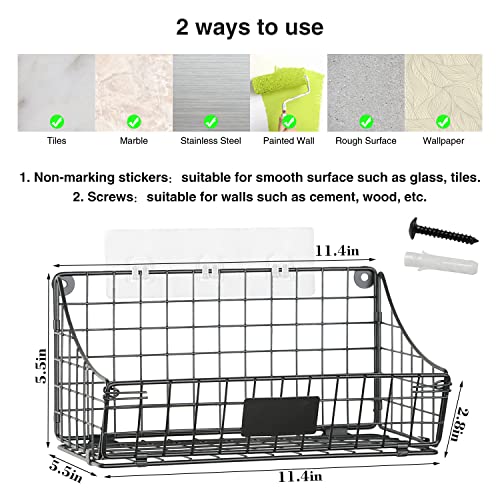 2 ways to use

Tiles
Marble
Stainless Steel
Painted Wall
Rough Surface
Wallpaper

1. Non-marking stickers: suitable for smooth surface such as glass, tiles.
2. Screws: suitable for walls such as cement, wood, etc.

11.4in
5.5in
2.8in
5.5in
11.4in