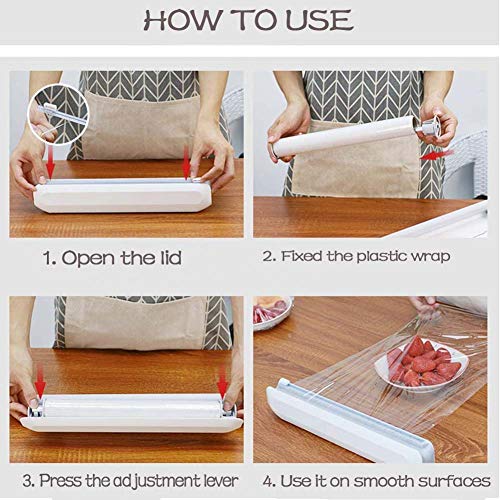 HOW TO USE

1. Open the lid

2. Fixed the plastic wrap

3. Press the adjustment lever

4. Use it on smooth surfaces