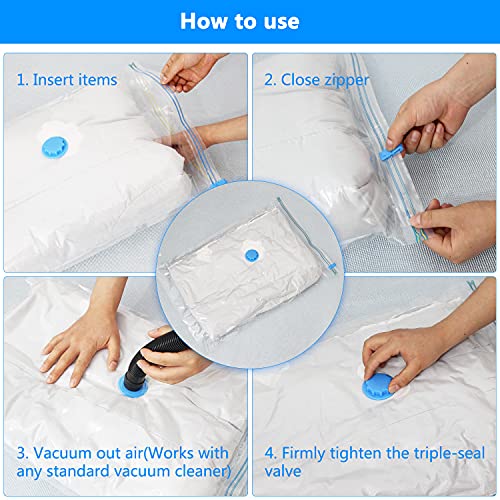 How to use

1. Insert items

2. Close zipper

3. Vacuum out air(Works with any standard vacuum cleaner)

4. Firmly tighten the triple-seal valve